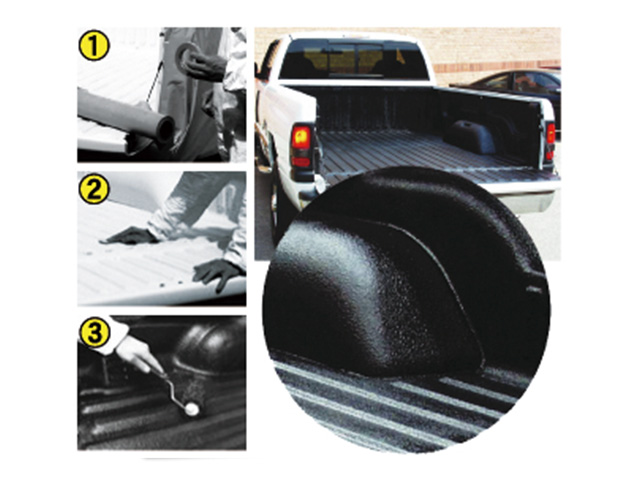 1

2

3